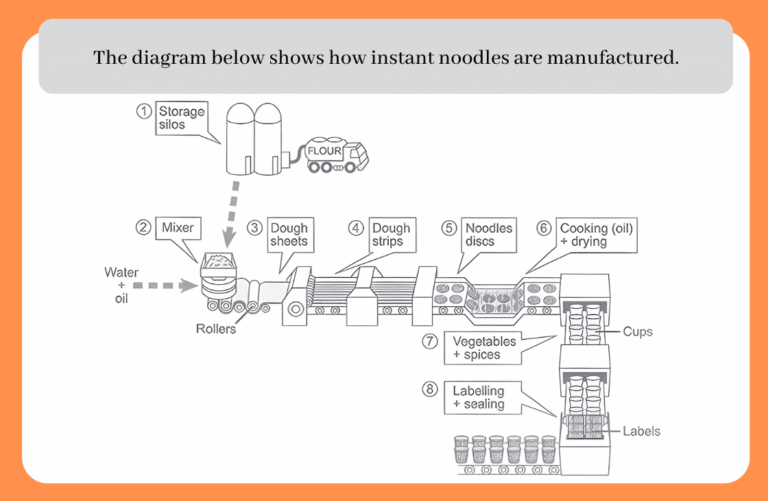 The diagram below shows how instant noodles are manufactured.

① Storage silos

FLOUR

② Mixer

Water + oil

Rollers

③ Dough sheets

④ Dough strips

⑤ Noodles discs

⑥ Cooking (oil) + drying

Cups

⑦ Vegetables + spices

⑧ Labelling + sealing

Labels